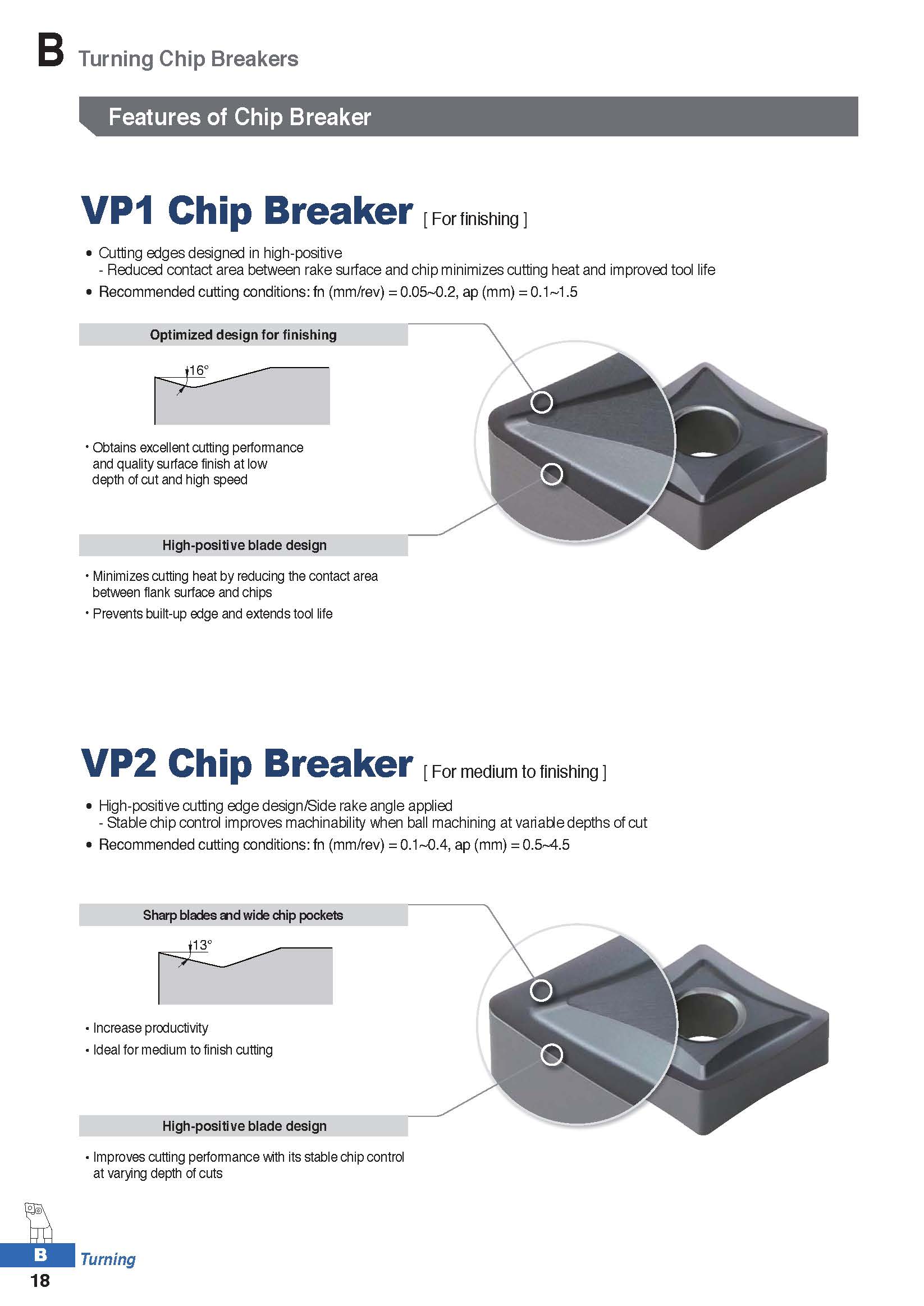 B Turning Chip Breakers

Features of Chip Breaker

VP1 Chip Breaker [ For finishing ]

• Cutting edges designed in high-positive
- Reduced contact area between rake surface and chip minimizes cutting heat and improved tool life
• Recommended cutting conditions: fn (mm/rev) = 0.05~0.2, ap (mm) = 0.1~1.5

Optimized design for finishing

16°

• Obtains excellent cutting performance and quality surface finish at low depth of cut and high speed

High-positive blade design

• Minimizes cutting heat by reducing the contact area between flank surface and chips
• Prevents built-up edge and extends tool life

VP2 Chip Breaker [ For medium to finishing ]

• High-positive cutting edge design/Side rake angle applied
- Stable chip control improves machinability when ball machining at variable depths of cut
• Recommended cutting conditions: fn (mm/rev) = 0.1~0.4, ap (mm) = 0.5~4.5

Sharp blades and wide chip pockets

13°

• Increase productivity
• Ideal for medium to finish cutting

High-positive blade design

• Improves cutting performance with its stable chip control at varying depth of cuts

B Turning
18